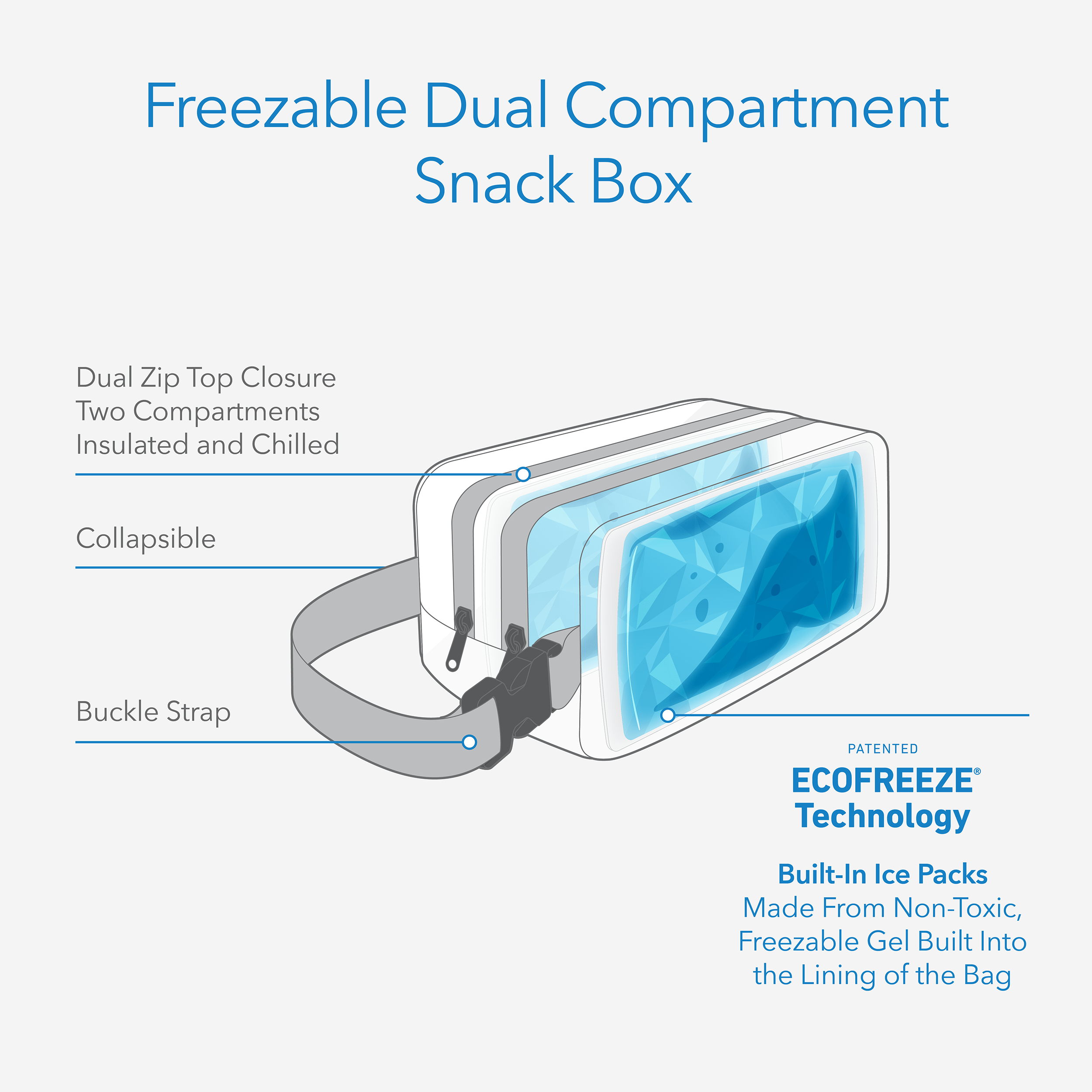 Freezable Dual Compartment Snack Box

Dual Zip Top Closure
Two Compartments
Insulated and Chilled

Collapsible

Buckle Strap

PATENTED
ECOFREEZE®
Technology

Built-In Ice Packs
Made From Non-Toxic, Freezable Gel Built Into the Lining of the Bag