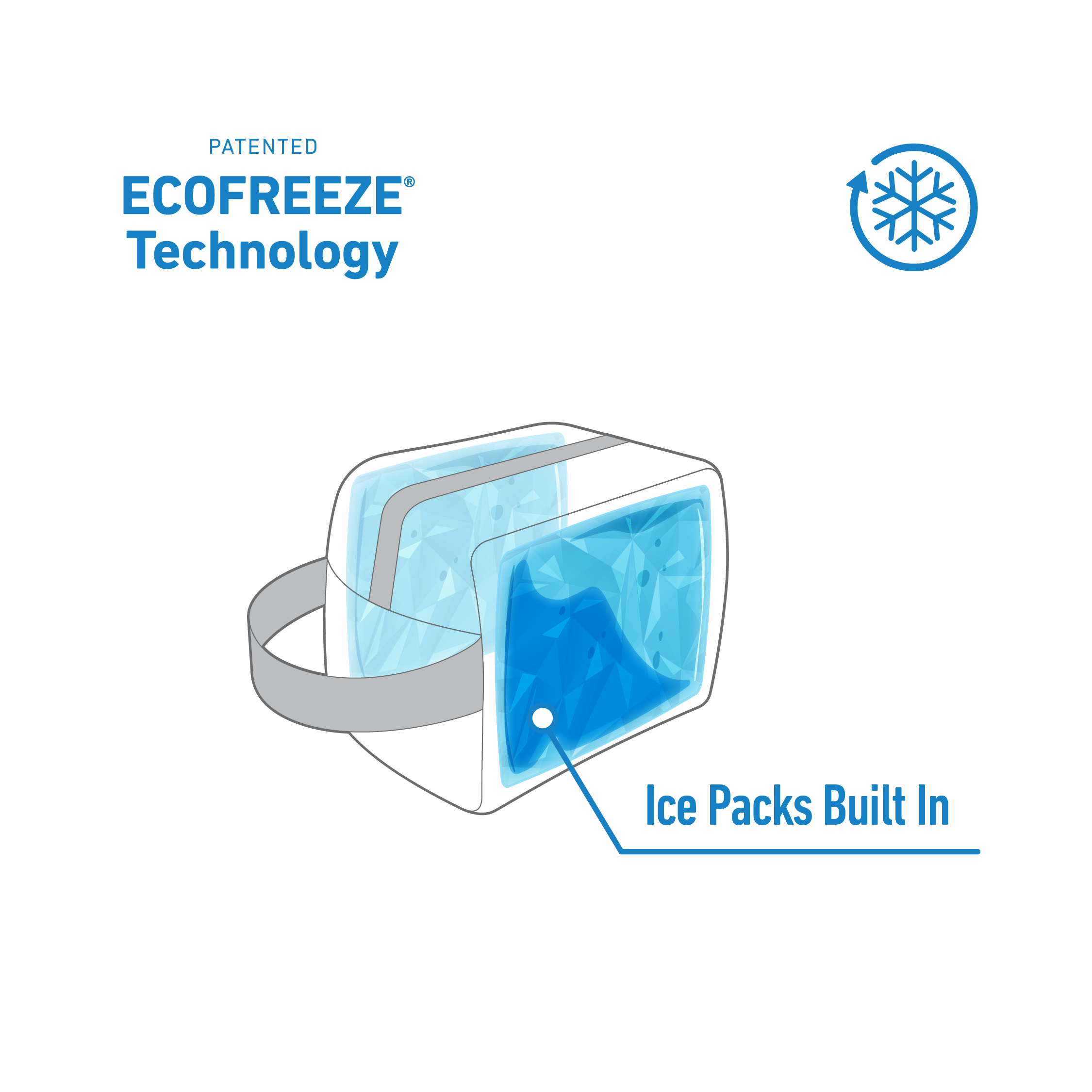 PATENTED
ECOFREEZE®
Technology

Ice Packs Built In