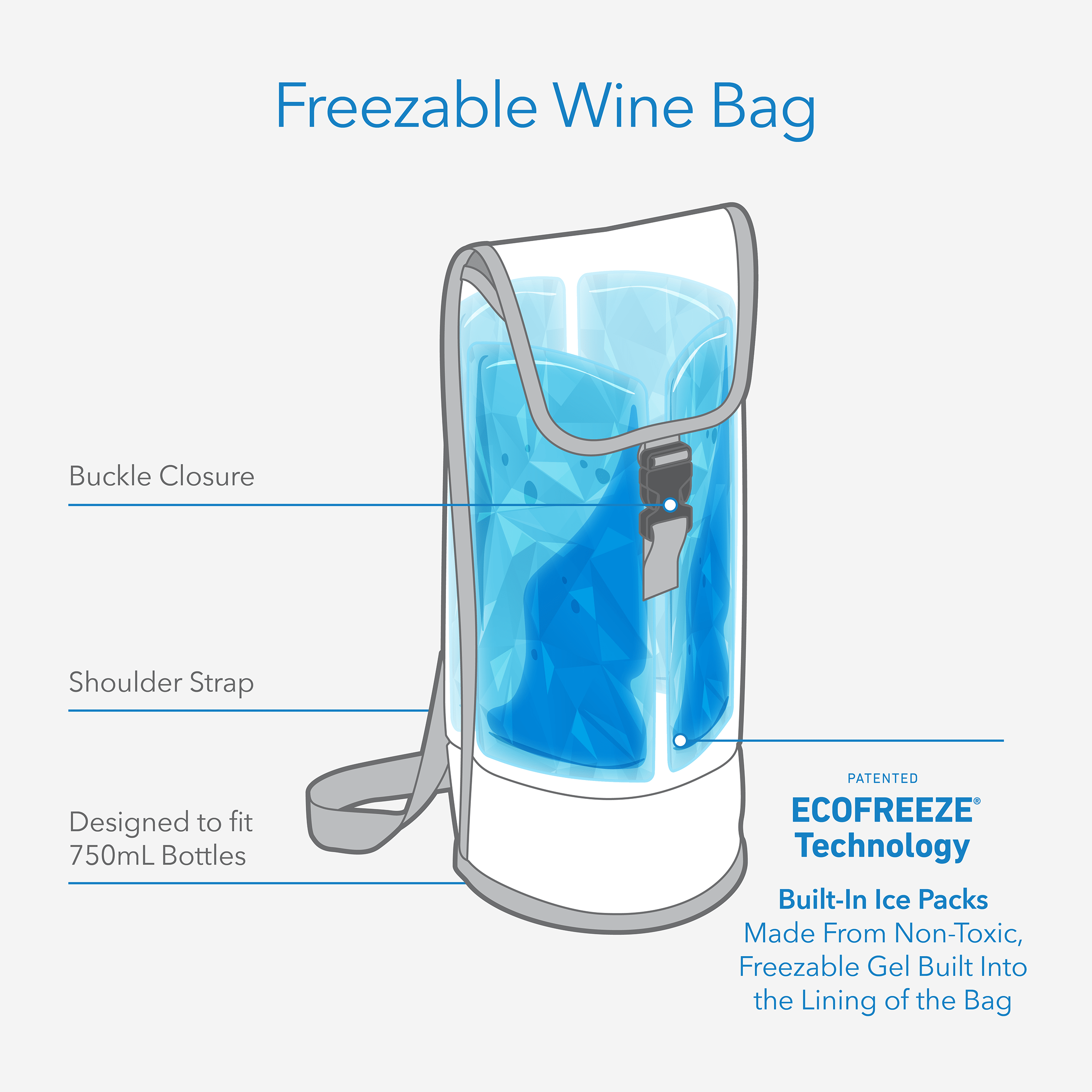 Freezable Wine Bag

Buckle Closure

Shoulder Strap

Designed to fit 750mL Bottles

PATENTED
ECOFREEZE®
Technology

Built-In Ice Packs
Made From Non-Toxic, Freezable Gel Built Into the Lining of the Bag