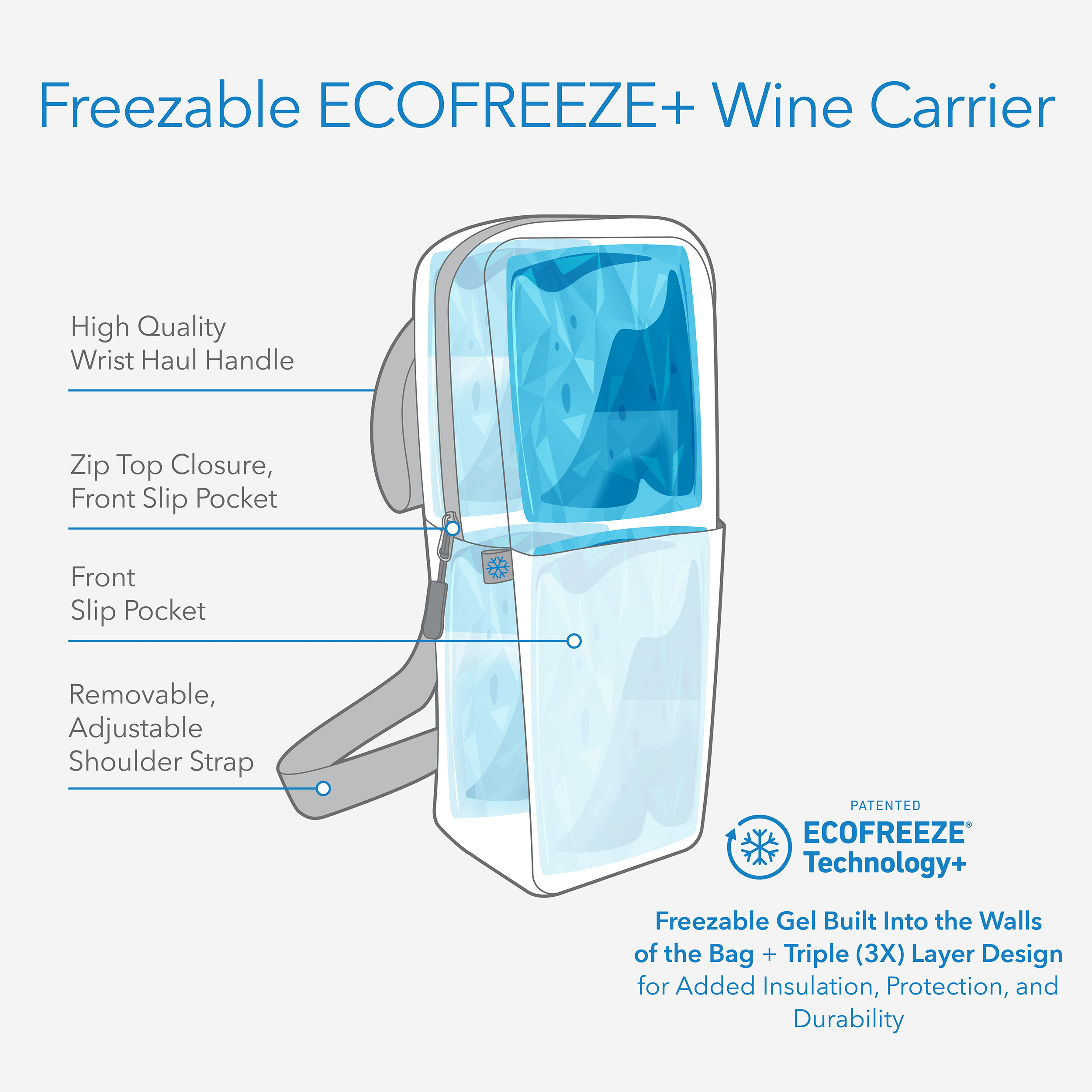 Freezable ECOFREEZE+ Wine Carrier

High Quality
Wrist Haul Handle

Zip Top Closure,
Front Slip Pocket

Front
Slip Pocket

Removable,
Adjustable
Shoulder Strap

PATENTED
ECOFREEZE®
Technology+

Freezable Gel Built Into the Walls of the Bag + Triple (3X) Layer Design for Added Insulation, Protection, and Durability