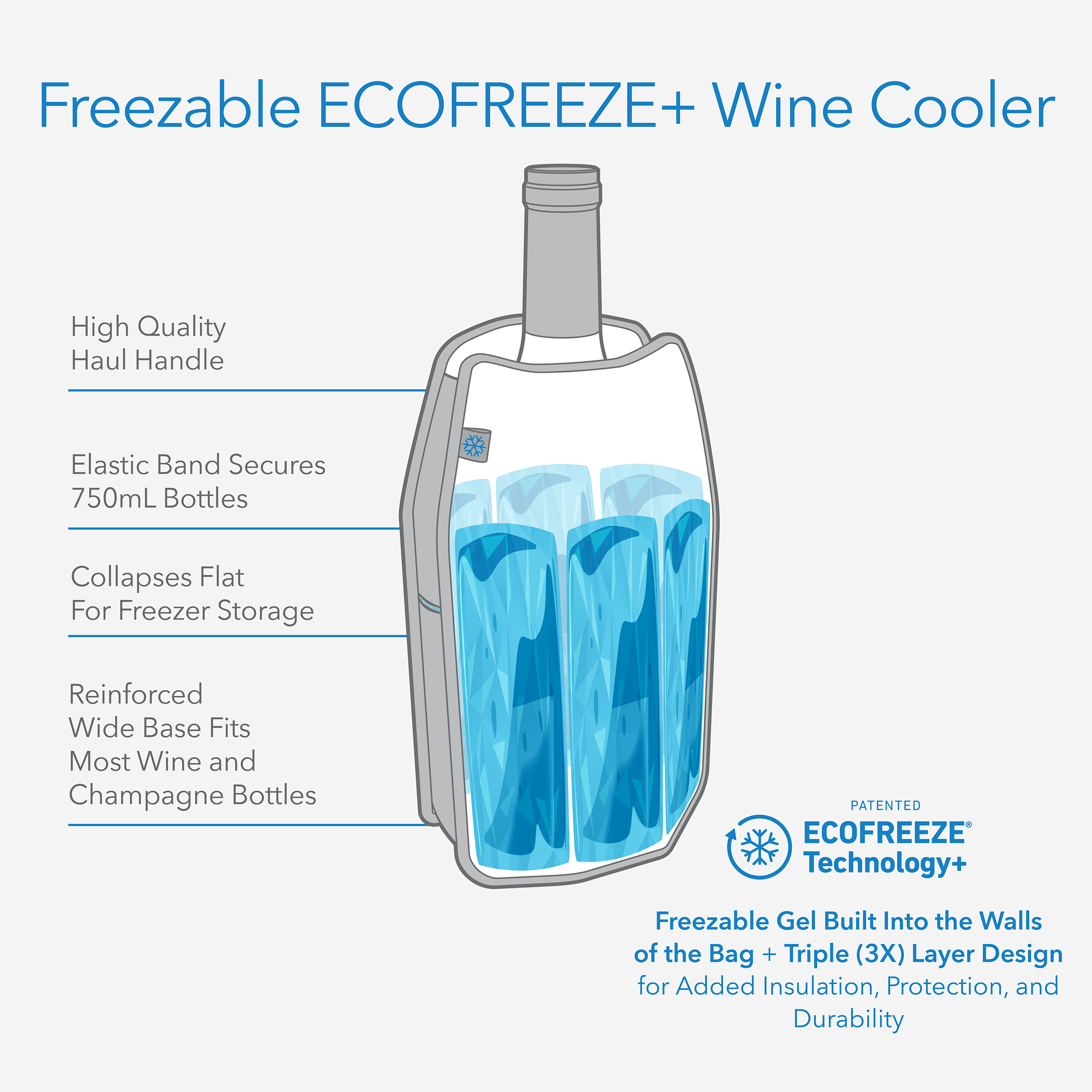 Freezable ECOFREEZE+ Wine Cooler

High Quality
Haul Handle

Elastic Band Secures
750mL Bottles

Collapses Flat
For Freezer Storage

Reinforced
Wide Base Fits
Most Wine and
Champagne Bottles

PATENTED
ECOFREEZE®
Technology+

Freezable Gel Built Into the Walls of the Bag + Triple (3X) Layer Design for Added Insulation, Protection, and Durability