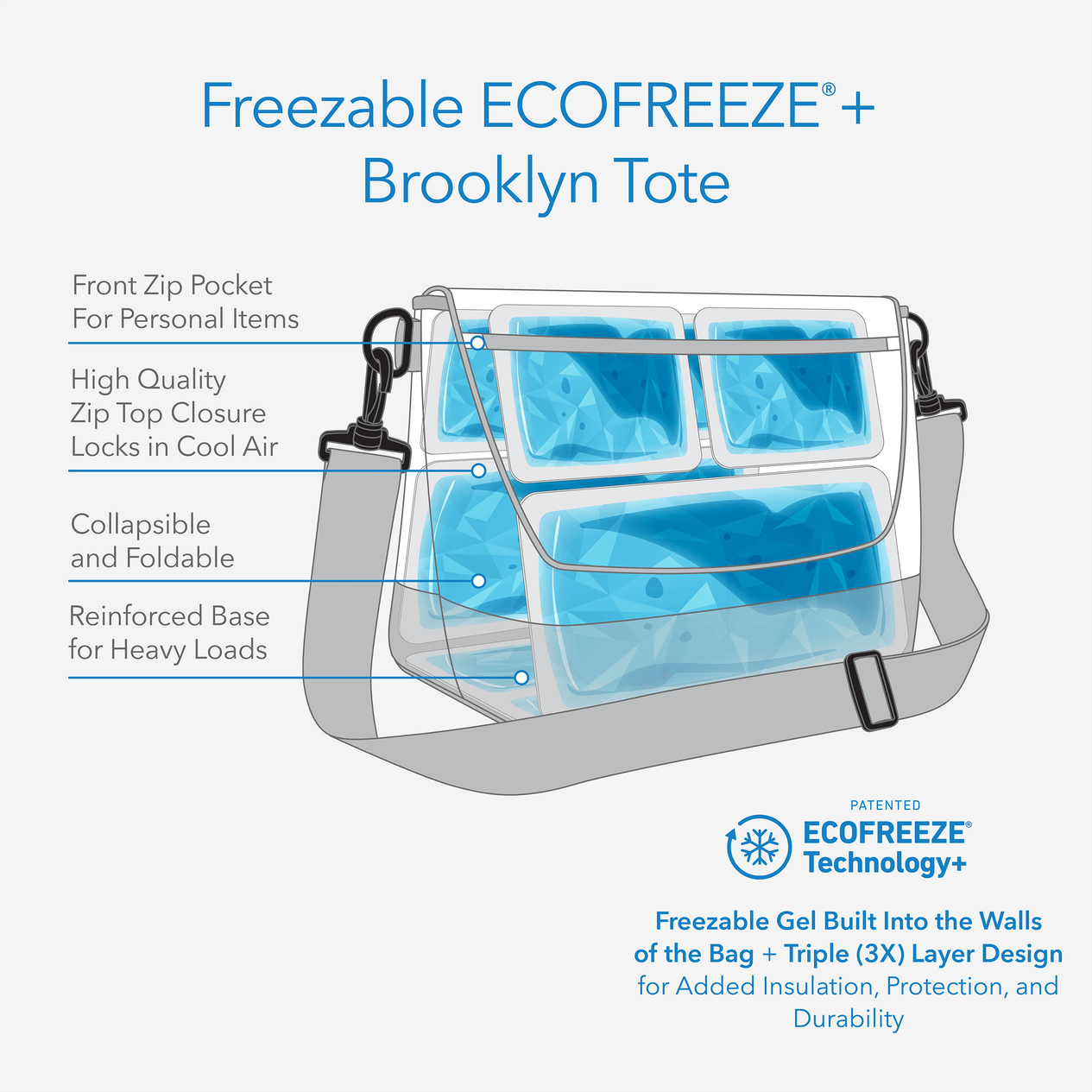 Freezable ECOFREEZE®+
Brooklyn Tote

Front Zip Pocket
For Personal Items

High Quality
Zip Top Closure
Locks in Cool Air

Collapsible
and Foldable

Reinforced Base
for Heavy Loads

PATENTED
ECOFREEZE®
Technology+

Freezable Gel Built Into the Walls of the Bag + Triple (3X) Layer Design for Added Insulation, Protection, and Durability