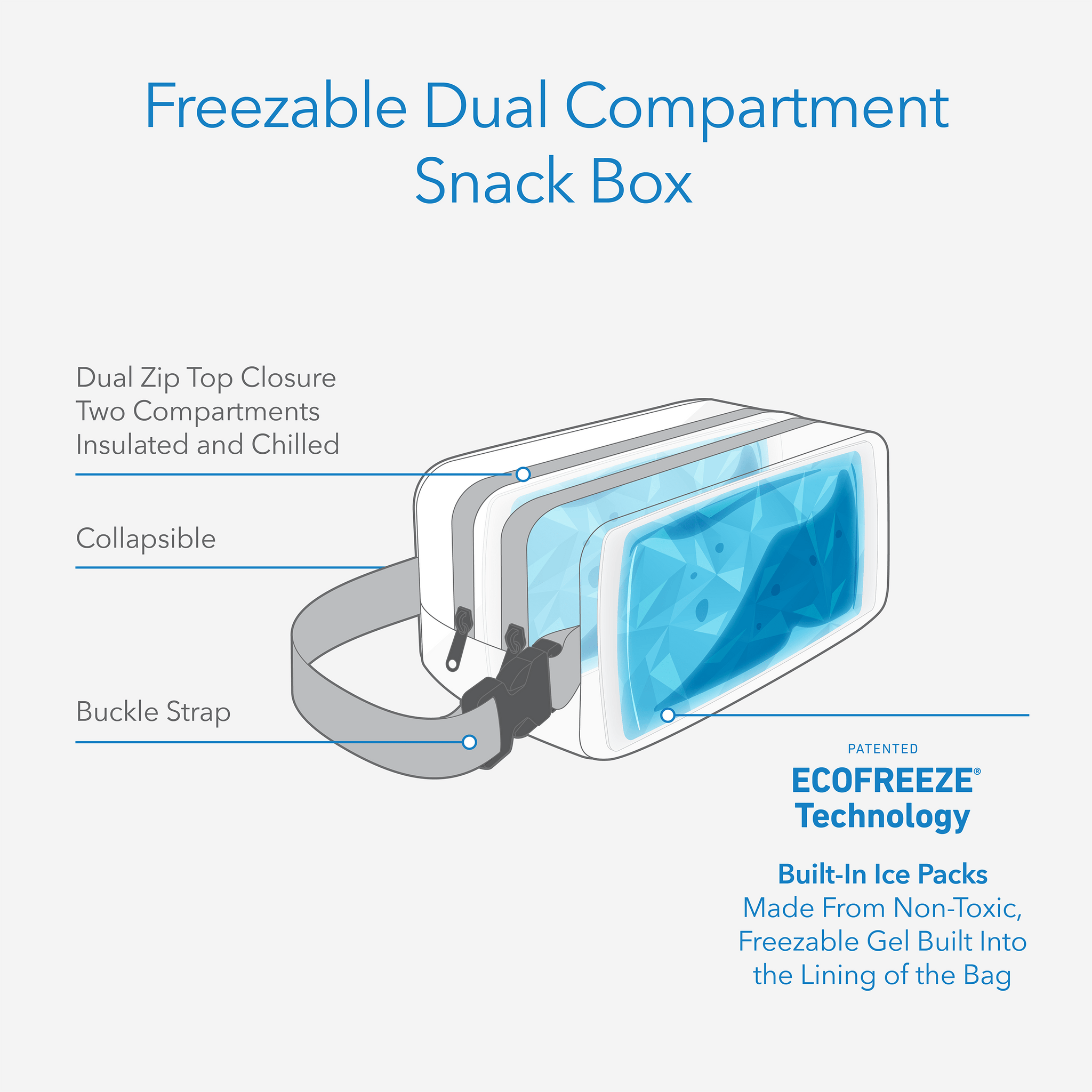 Freezable Dual Compartment Snack Box

Dual Zip Top Closure
Two Compartments
Insulated and Chilled

Collapsible

Buckle Strap

PATENTED
ECOFREEZE®
Technology

Built-In Ice Packs
Made From Non-Toxic, Freezable Gel Built Into the Lining of the Bag