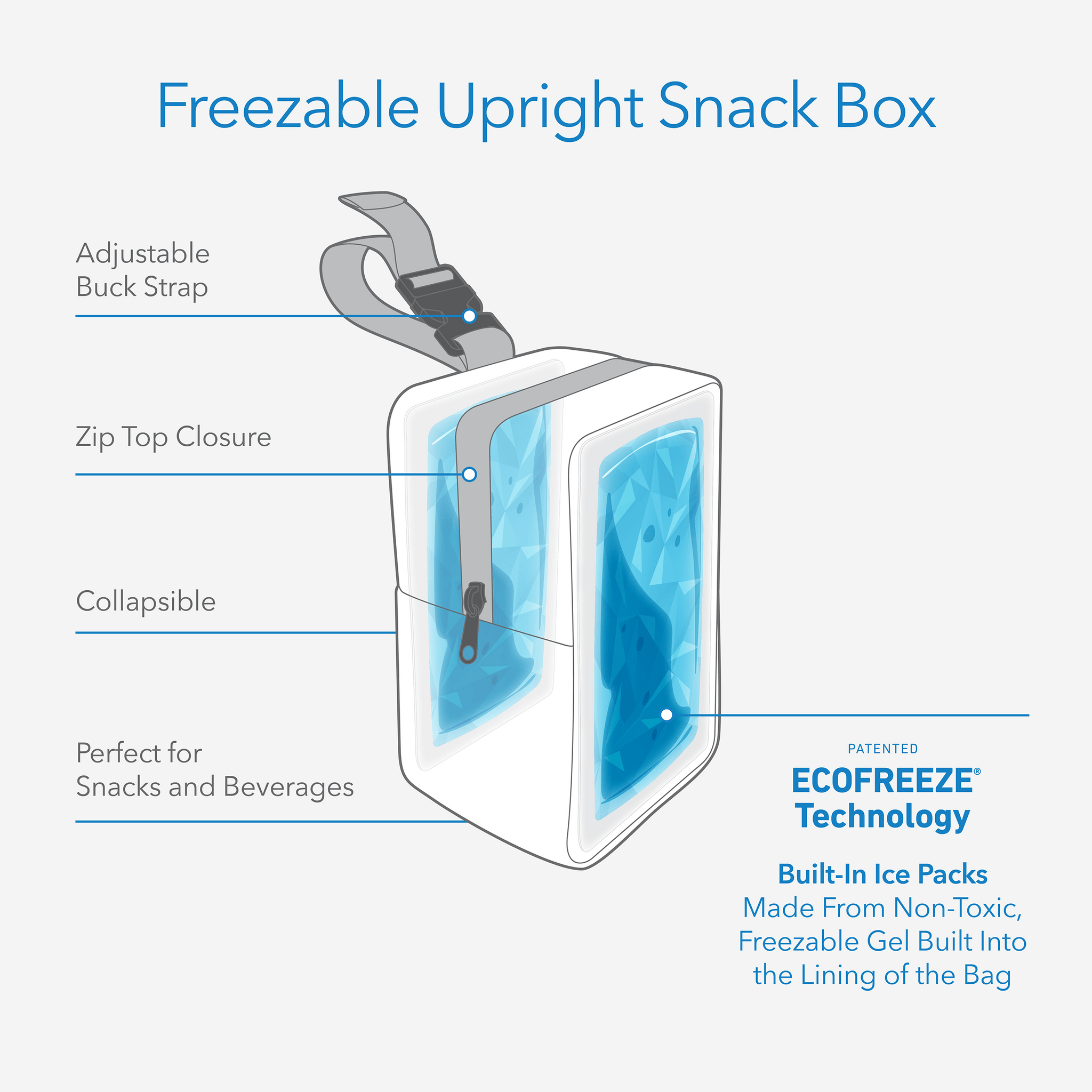 Freezable Upright Snack Box

Adjustable
Buck Strap

Zip Top Closure

Collapsible

Perfect for
Snacks and Beverages

PATENTED
ECOFREEZE®
Technology

Built-In Ice Packs
Made From Non-Toxic,
Freezable Gel Built Into
the Lining of the Bag